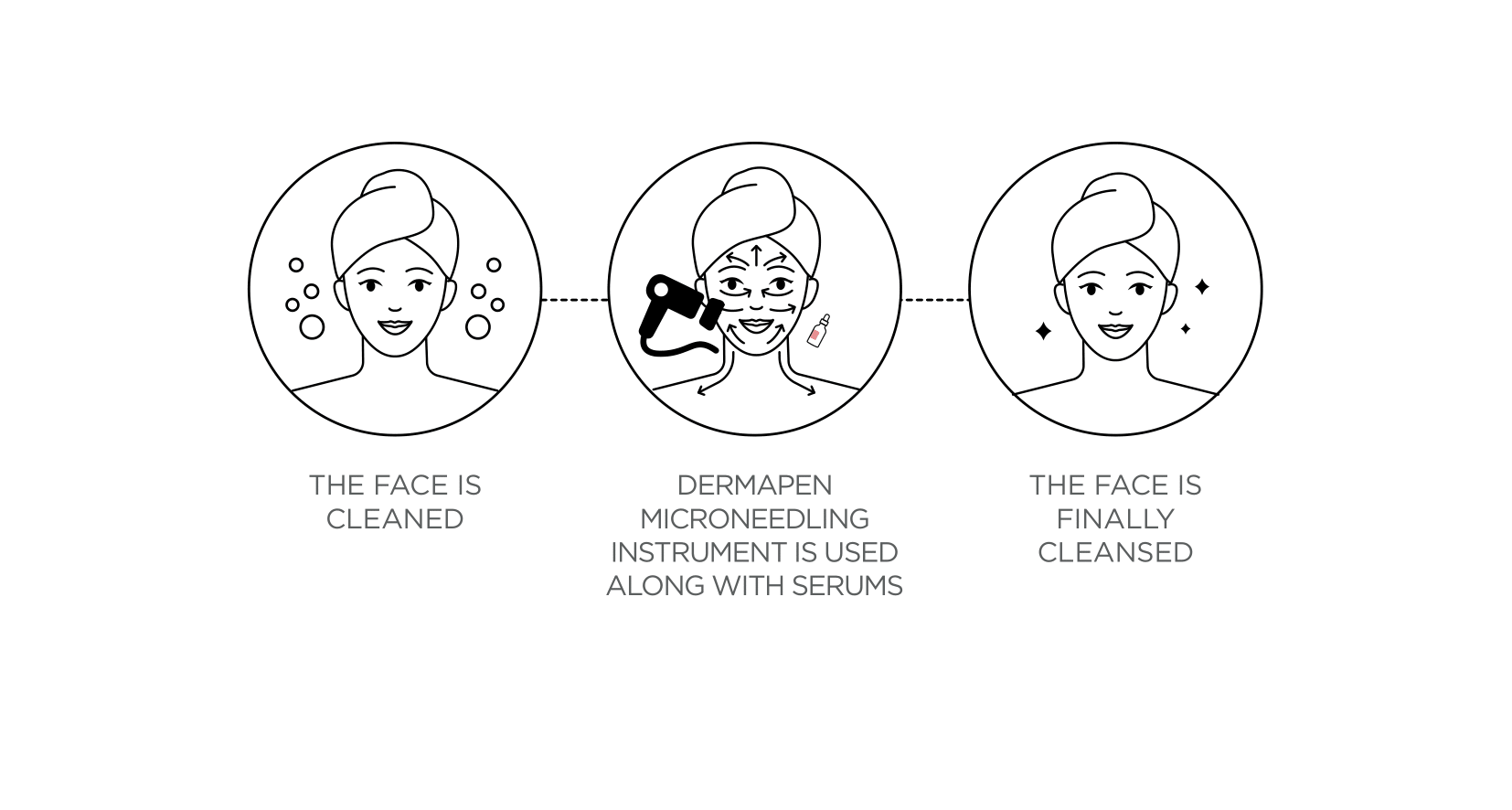 THE FACE IS CLEANED

DERMAPEN MICRONEEDLING INSTRUMENT IS USED ALONG WITH SERUMS

THE FACE IS FINALLY CLEANSED