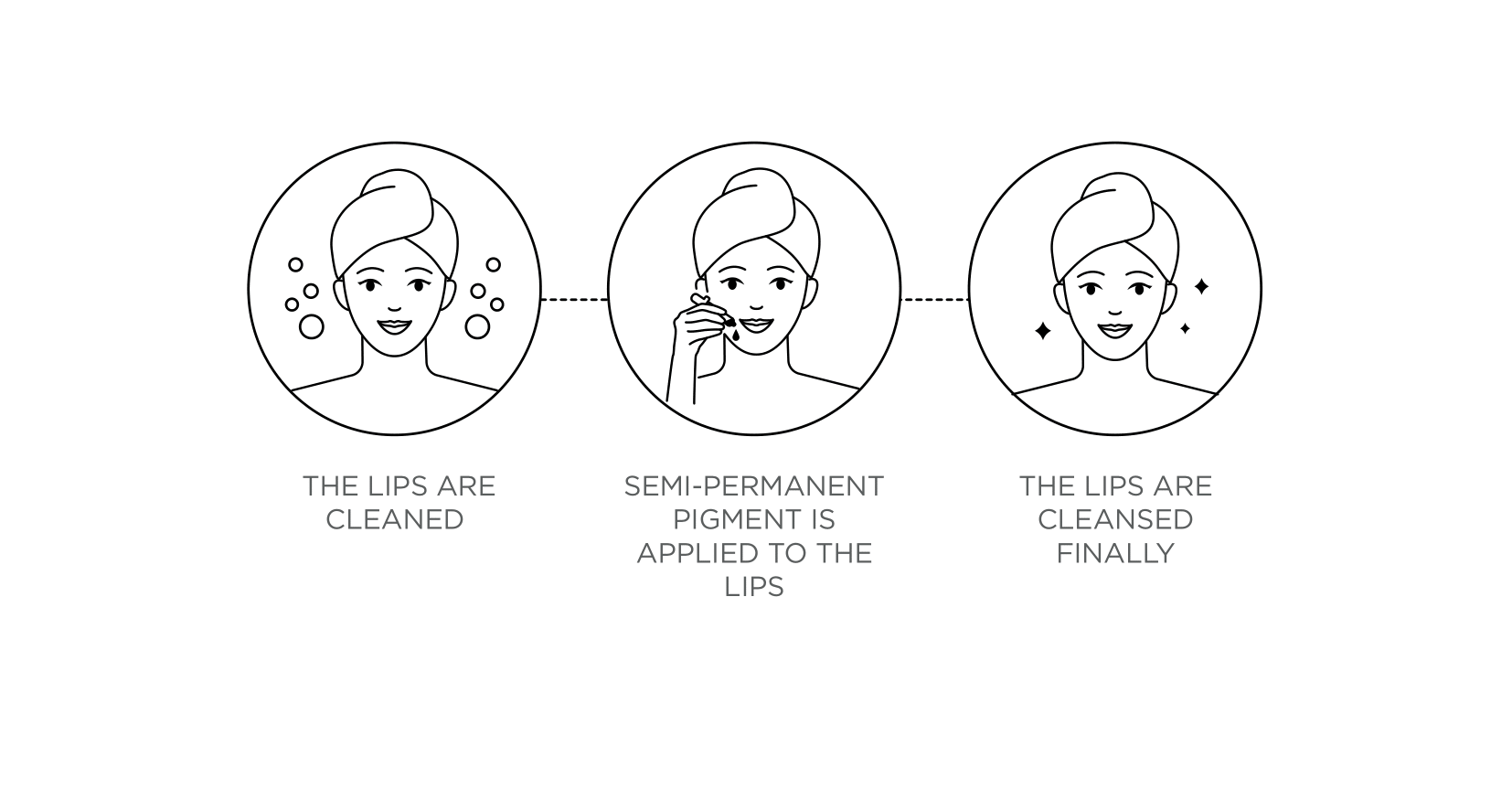 THE LIPS ARE CLEANED

SEMI-PERMANENT PIGMENT IS APPLIED TO THE LIPS

THE LIPS ARE CLEANSED FINALLY