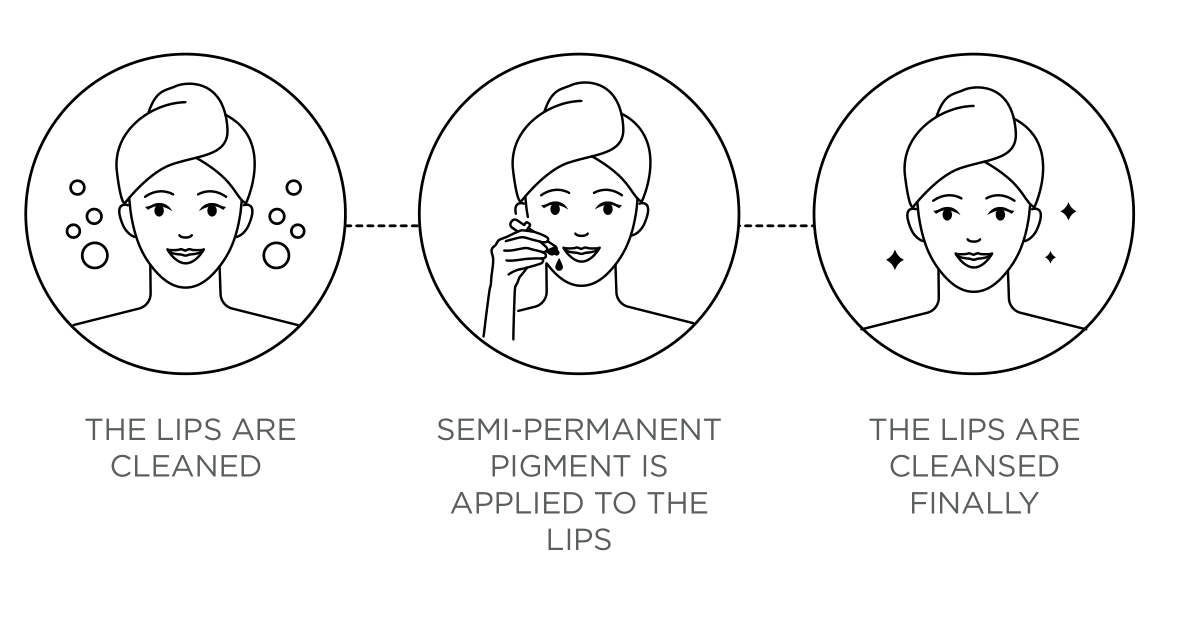 THE LIPS ARE CLEANED

SEMI-PERMANENT PIGMENT IS APPLIED TO THE LIPS

THE LIPS ARE CLEANSED FINALLY