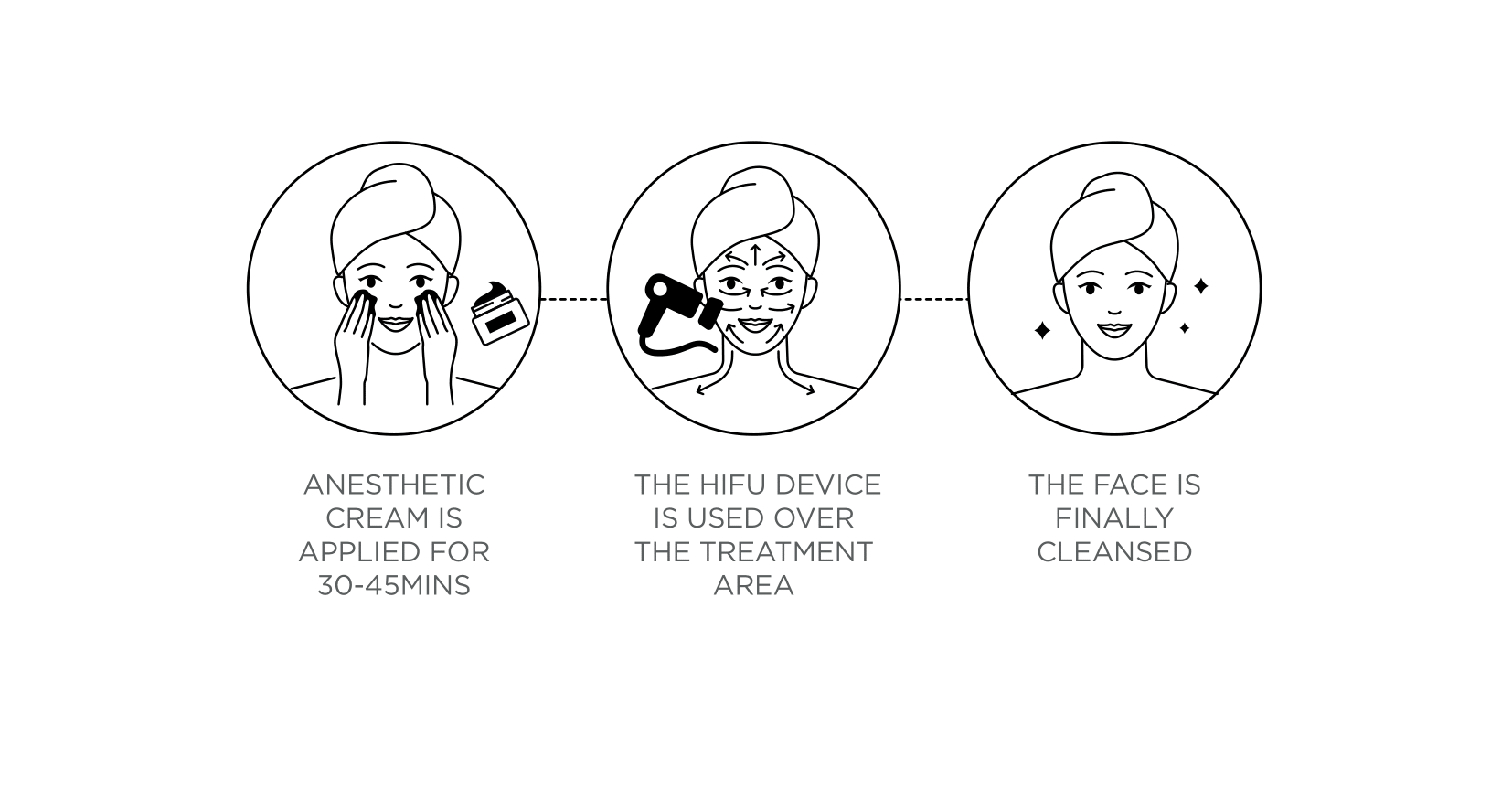 ANESTHETIC CREAM IS APPLIED FOR 30-45MINS

THE HIFU DEVICE IS USED OVER THE TREATMENT AREA

THE FACE IS FINALLY CLEANSED