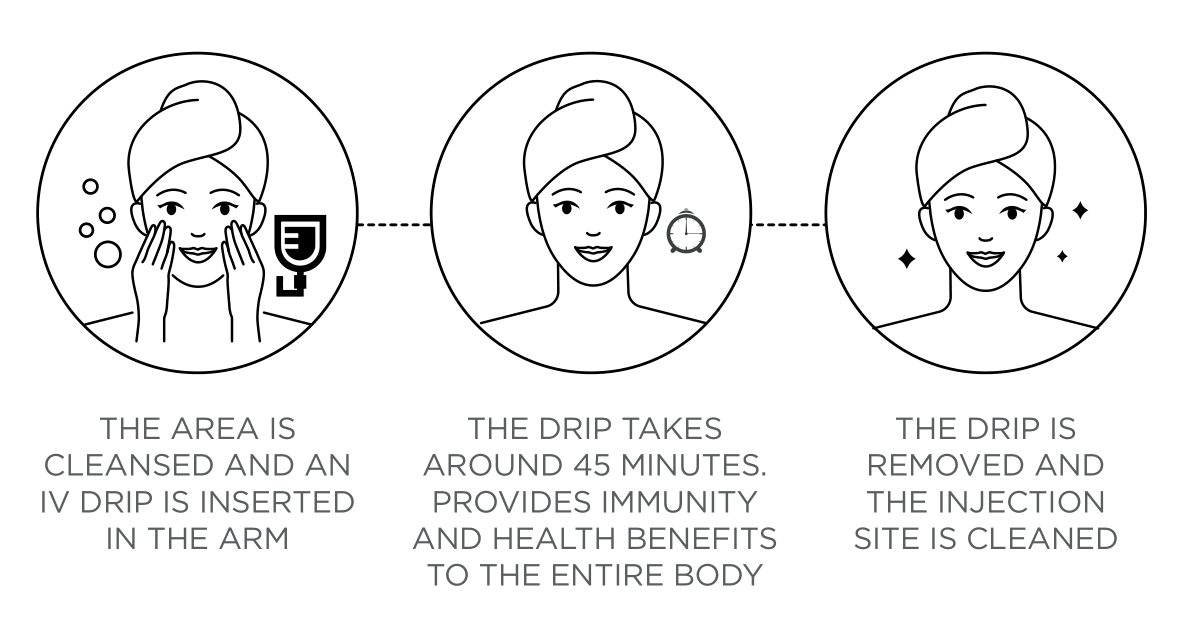 THE AREA IS CLEANSED AND AN IV DRIP IS INSERTED IN THE ARM

THE DRIP TAKES AROUND 45 MINUTES. PROVIDES IMMUNITY AND HEALTH BENEFITS TO THE ENTIRE BODY

THE DRIP IS REMOVED AND THE INJECTION SITE IS CLEANED