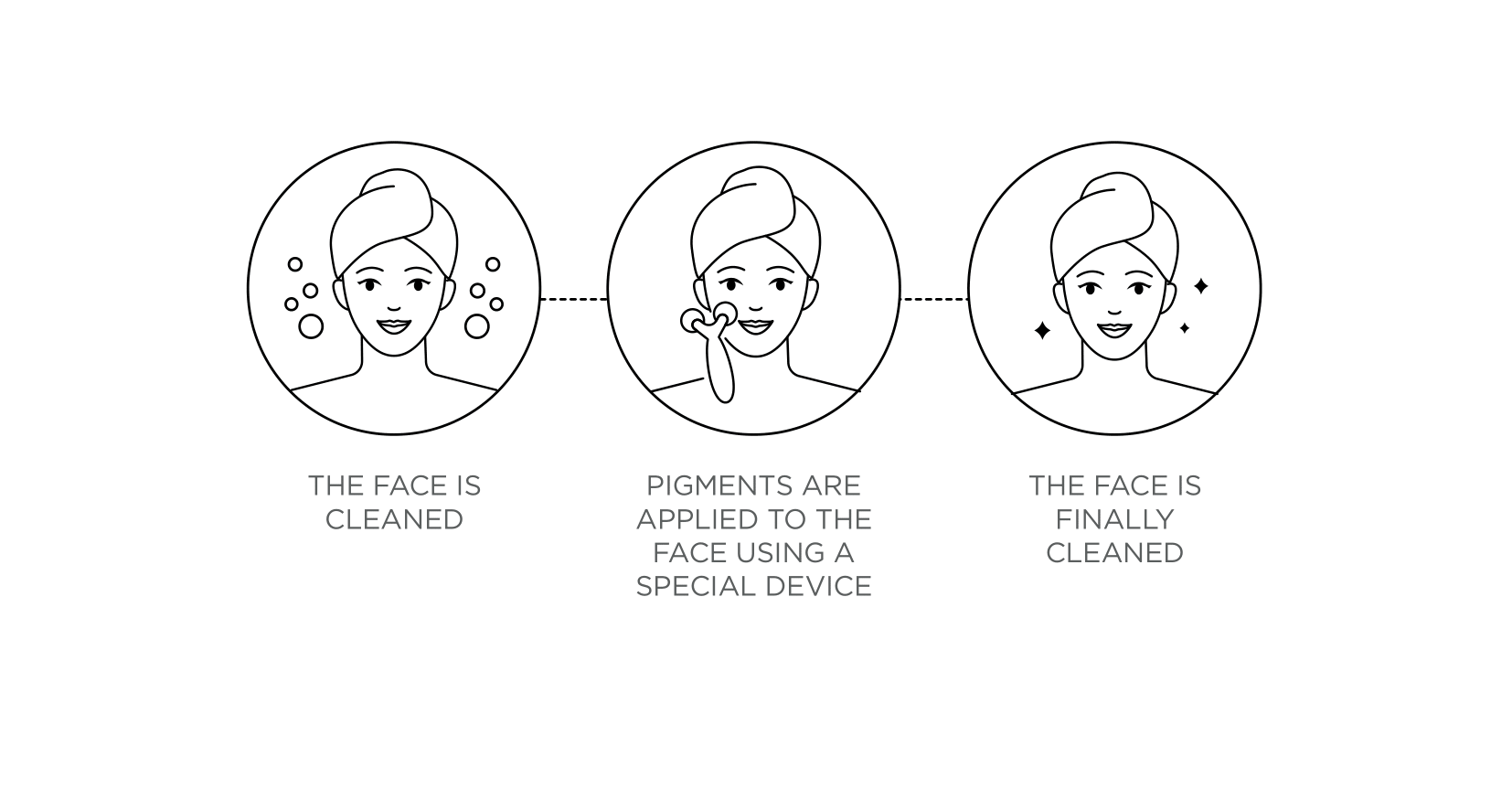 THE FACE IS CLEANED

PIGMENTS ARE APPLIED TO THE FACE USING A SPECIAL DEVICE

THE FACE IS FINALLY CLEANED